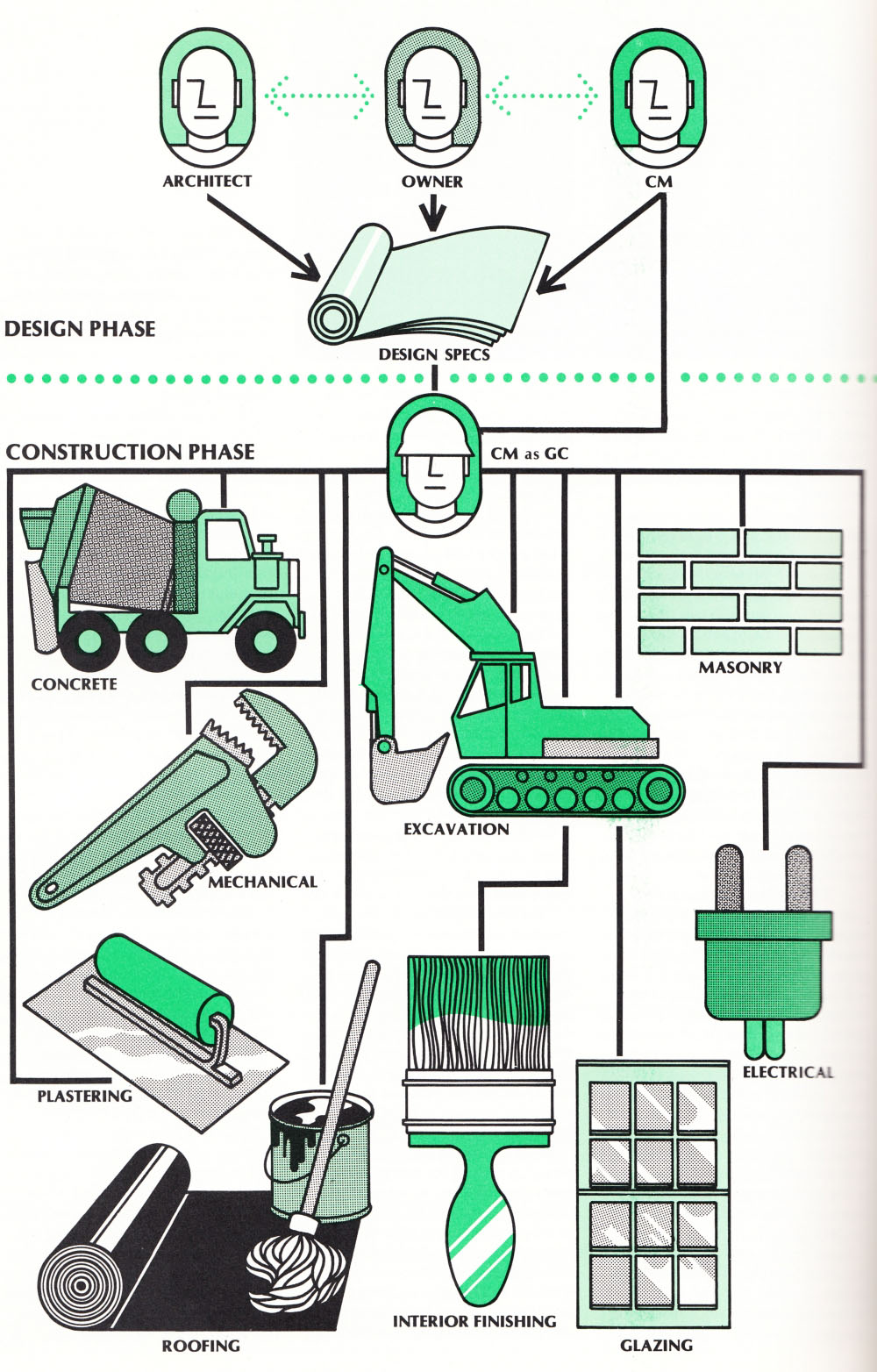 ARCHITECT

OWNER

CM

DESIGN PHASE

DESIGN SPECS

CONSTRUCTION PHASE

CM as GC

CONCRETE

MASONRY

MECHANICAL

EXCAVATION

PLASTERING

ELECTRICAL

ROOFING

INTERIOR FINISHING

GLAZING